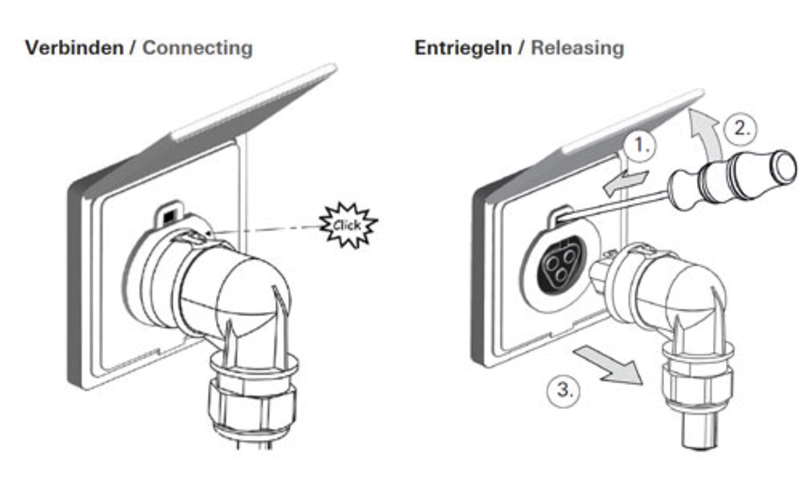 Verbinden / Connecting

Click

Entriegeln / Releasing

1.

2.

3.