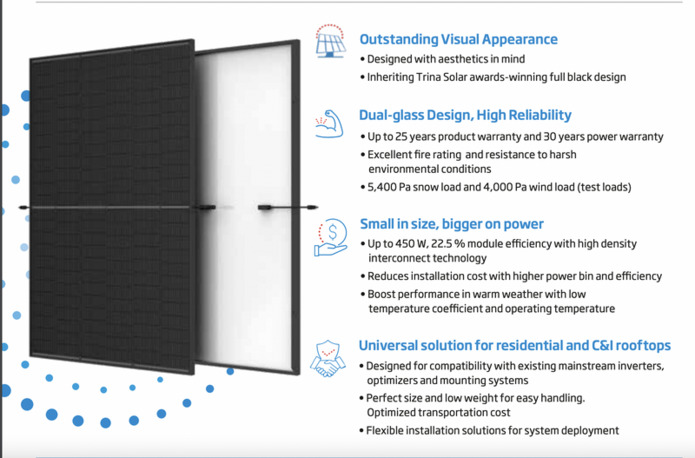 Outstanding Visual Appearance
• Designed with aesthetics in mind
• Inheriting Trina Solar awards-winning full black design

Dual-glass Design, High Reliability
• Up to 25 years product warranty and 30 years power warranty
• Excellent fire rating and resistance to harsh environmental conditions
• 5,400 Pa snow load and 4,000 Pa wind load (test loads)

Small in size, bigger on power
• Up to 450 W, 22.5 % module efficiency with high density interconnect technology
• Reduces installation cost with higher power bin and efficiency
• Boost performance in warm weather with low temperature coefficient and operating temperature

Universal solution for residential and C&I rooftops
• Designed for compatibility with existing mainstream inverters, optimizers and mounting systems
• Perfect size and low weight for easy handling. Optimized transportation cost
• Flexible installation solutions for system deployment